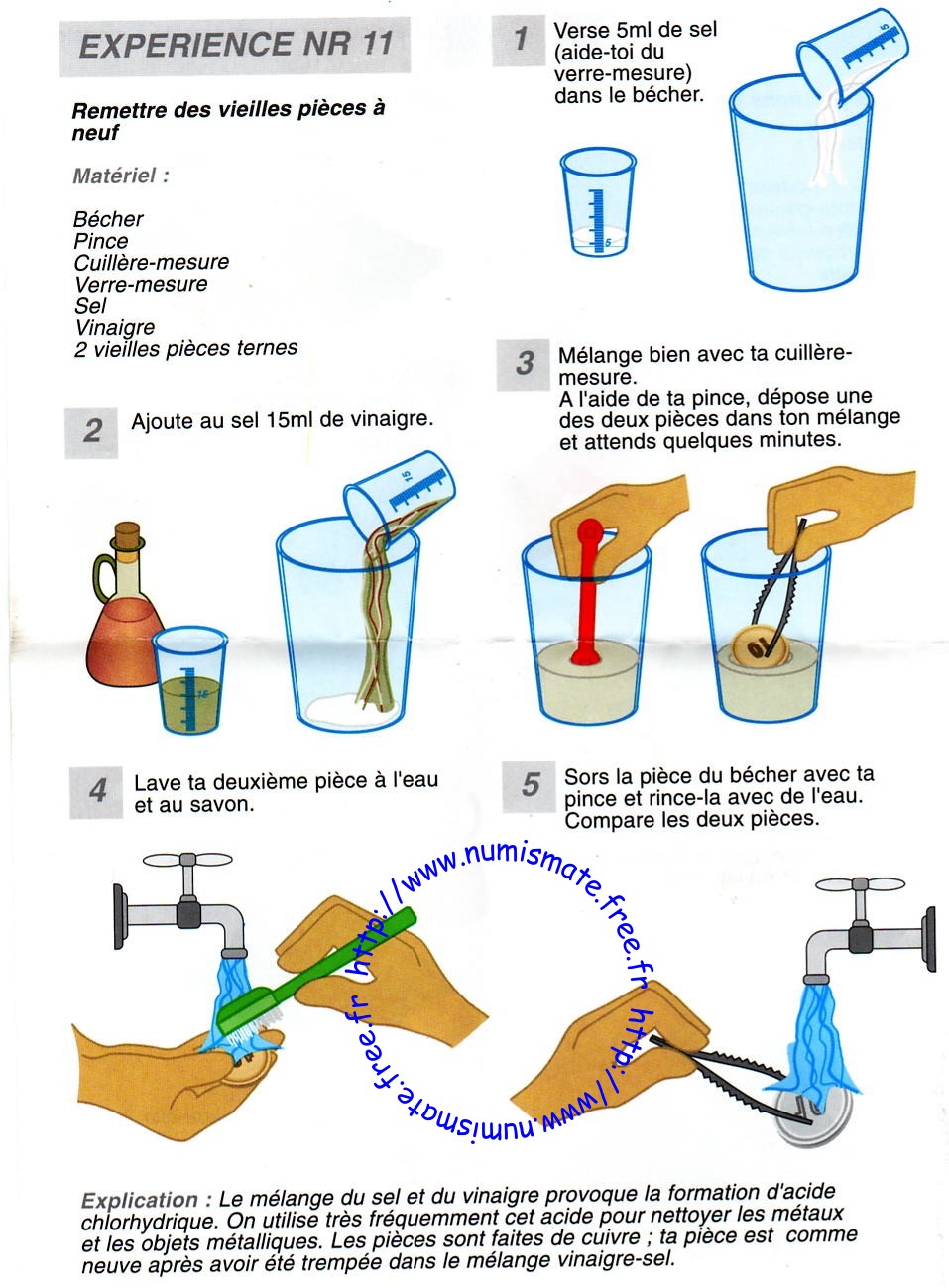 EXPERIENCE NR 11

Remettre des vieilles pièces à neuf

Matériel :

Bécher
Pince
Cuillère-mesure
Verre-mesure
Sel
Vinaigre
2 vieilles pièces ternes

1 Verse 5ml de sel (aide-toi du verre-mesure) dans le bécher.

5

5

2 Ajoute au sel 15ml de vinaigre.

15

15

3 Mélange bien avec ta cuillère-mesure.
A l'aide de ta pince, dépose une des deux pièces dans ton mélange et attends quelques minutes.

4 Lave ta deuxième pièce à l'eau et au savon.

5 Sors la pièce du bécher avec ta pince et rince-la avec de l'eau. Compare les deux pièces.

http://www.numismate.free.fr http://www.numismate.free.fr

Explication : Le mélange du sel et du vinaigre provoque la formation d'acide chlorhydrique. On utilise très fréquemment cet acide pour nettoyer les métaux et les objets métalliques. Les pièces sont faites de cuivre ; ta pièce est comme neuve après avoir été trempée dans le mélange vinaigre-sel.